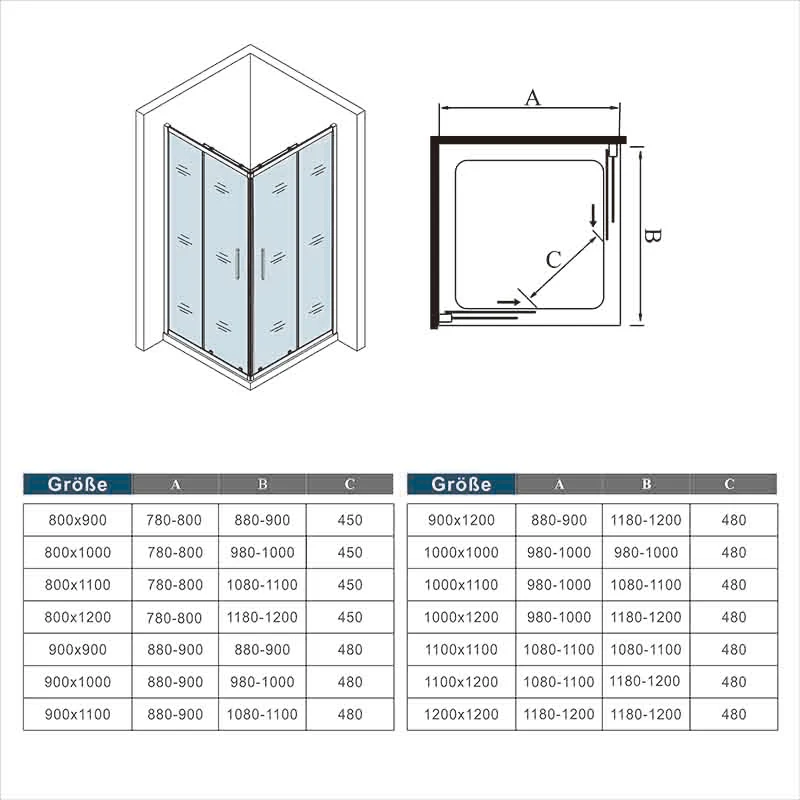 A

B

C

| Größe | A | B | C |
|---|---|---|---|
| 800x900 | 780-800 | 880-900 | 450 |
| 800x1000 | 780-800 | 980-1000 | 450 |
| 800x1100 | 780-800 | 1080-1100 | 450 |
| 800x1200 | 780-800 | 1180-1200 | 450 |
| 900x900 | 880-900 | 880-900 | 480 |
| 900x1000 | 880-900 | 980-1000 | 480 |
| 900x1100 | 880-900 | 1080-1100 | 480 |

| Größe | A | B | C |
|---|---|---|---|
| 900x1200 | 880-900 | 1180-1200 | 480 |
| 1000x1000 | 980-1000 | 980-1000 | 480 |
| 1000x1100 | 980-1000 | 1080-1100 | 480 |
| 1000x1200 | 980-1000 | 1180-1200 | 480 |
| 1100x1100 | 1080-1100 | 1080-1100 | 480 |
| 1100x1200 | 1080-1100 | 1180-1200 | 480 |
| 1200x1200 | 1180-1200 | 1180-1200 | 480 |