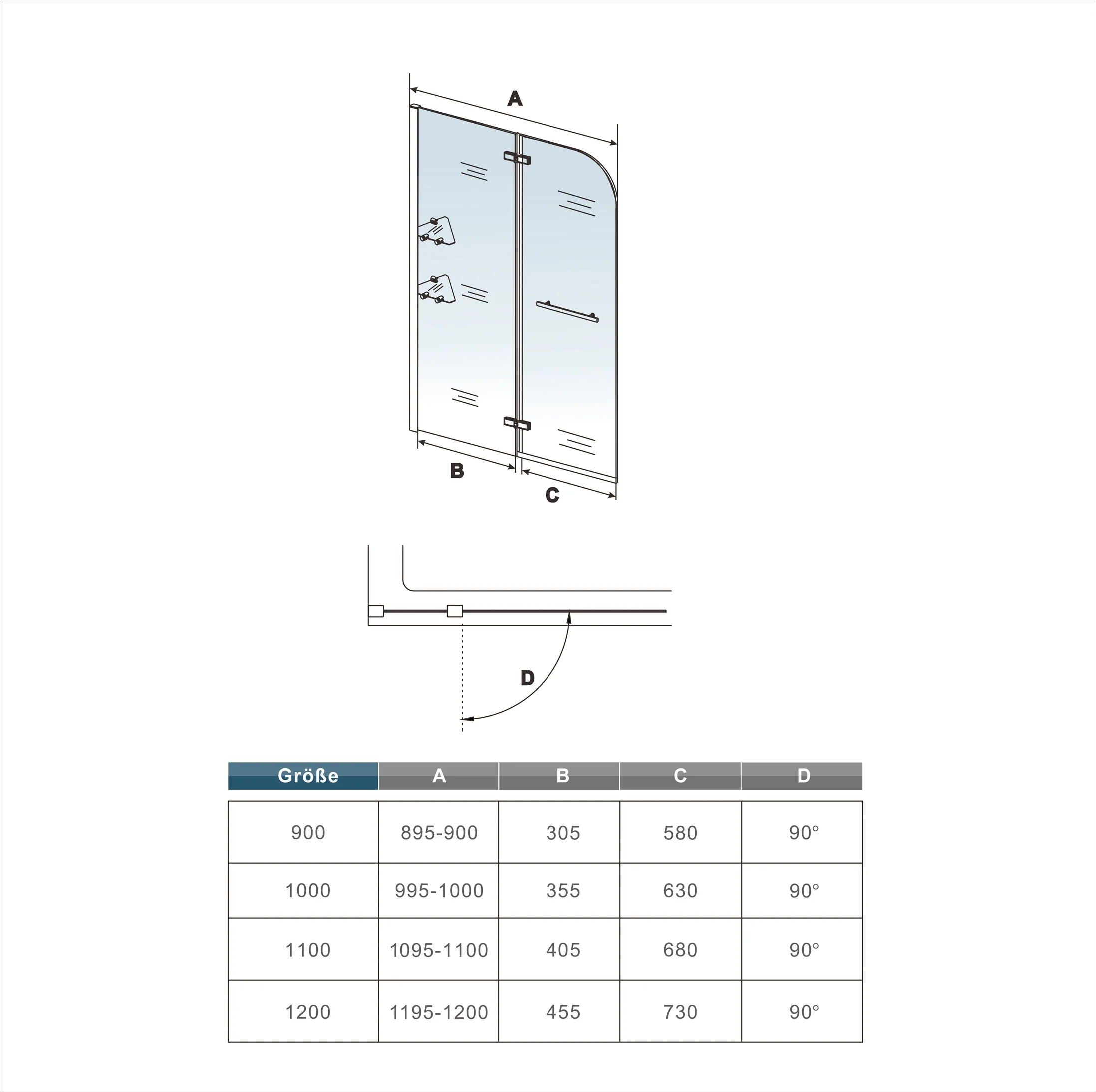 A

B

C

D

| Größe | A | B | C | D |
|---|---|---|---|---|
| 900 | 895-900 | 305 | 580 | 90° |
| 1000 | 995-1000 | 355 | 630 | 90° |
| 1100 | 1095-1100 | 405 | 680 | 90° |
| 1200 | 1195-1200 | 455 | 730 | 90° |