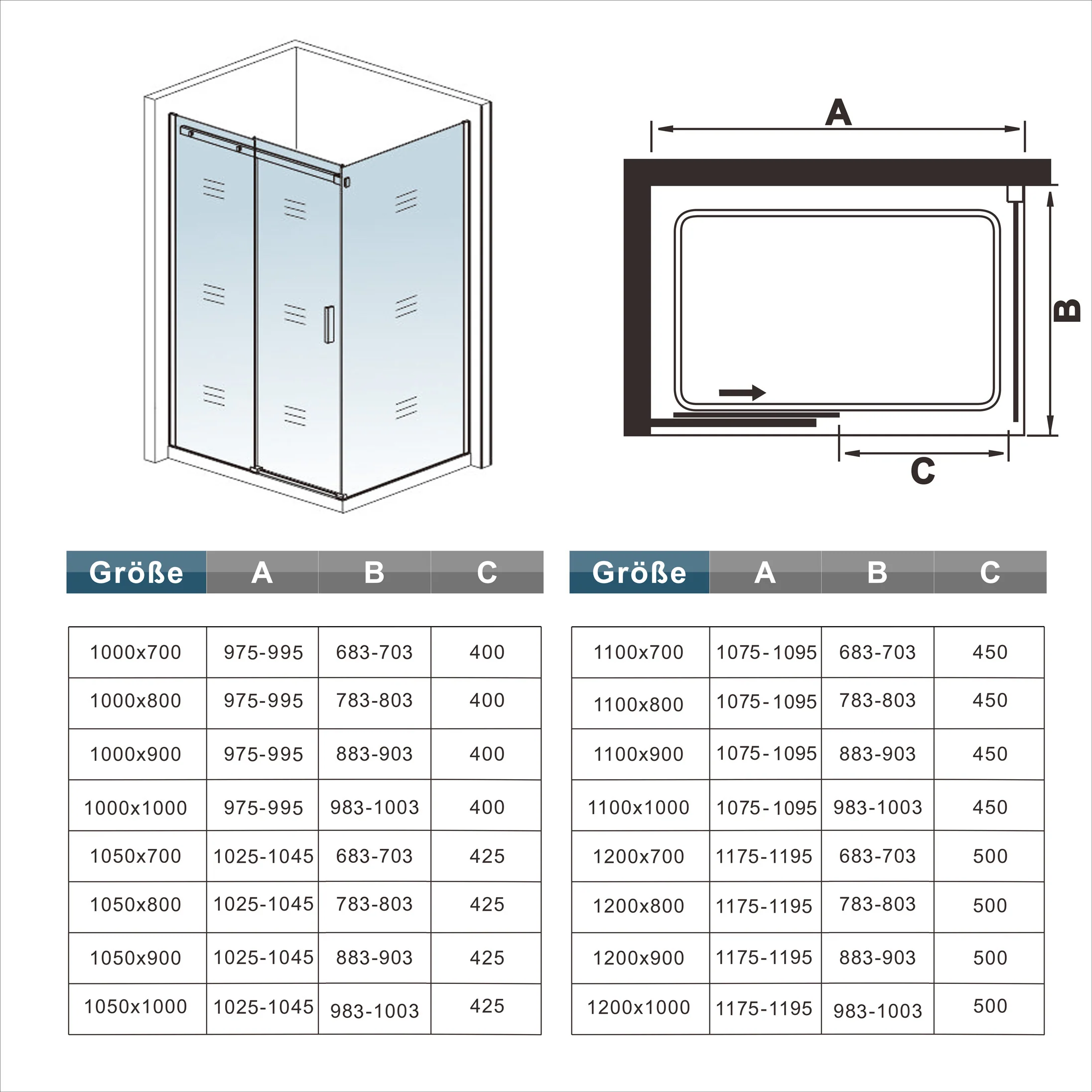 A

B

C

| Größe | A | B | C |
|---|---|---|---|
| 1000x700 | 975-995 | 683-703 | 400 |
| 1000x800 | 975-995 | 783-803 | 400 |
| 1000x900 | 975-995 | 883-903 | 400 |
| 1000x1000 | 975-995 | 983-1003 | 400 |
| 1050x700 | 1025-1045 | 683-703 | 425 |
| 1050x800 | 1025-1045 | 783-803 | 425 |
| 1050x900 | 1025-1045 | 883-903 | 425 |
| 1050x1000 | 1025-1045 | 983-1003 | 425 |

| Größe | A | B | C |
|---|---|---|---|
| 1100x700 | 1075-1095 | 683-703 | 450 |
| 1100x800 | 1075-1095 | 783-803 | 450 |
| 1100x900 | 1075-1095 | 883-903 | 450 |
| 1100x1000 | 1075-1095 | 983-1003 | 450 |
| 1200x700 | 1175-1195 | 683-703 | 500 |
| 1200x800 | 1175-1195 | 783-803 | 500 |
| 1200x900 | 1175-1195 | 883-903 | 500 |
| 1200x1000 | 1175-1195 | 983-1003 | 500 |