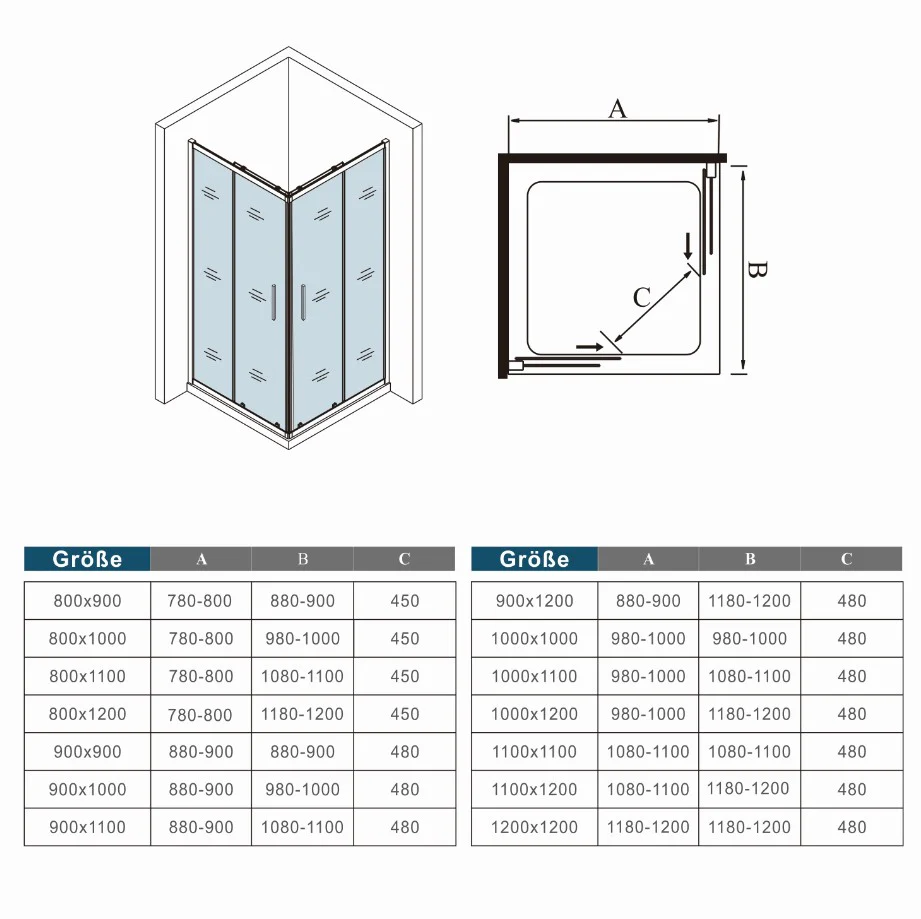 A

B

C

| Größe | A | B | C |
|---|---|---|---|
| 800x900 | 780-800 | 880-900 | 450 |
| 800x1000 | 780-800 | 980-1000 | 450 |
| 800x1100 | 780-800 | 1080-1100 | 450 |
| 800x1200 | 780-800 | 1180-1200 | 450 |
| 900x900 | 880-900 | 880-900 | 480 |
| 900x1000 | 880-900 | 980-1000 | 480 |
| 900x1100 | 880-900 | 1080-1100 | 480 |

| Größe | A | B | C |
|---|---|---|---|
| 900x1200 | 880-900 | 1180-1200 | 480 |
| 1000x1000 | 980-1000 | 980-1000 | 480 |
| 1000x1100 | 980-1000 | 1080-1100 | 480 |
| 1000x1200 | 980-1000 | 1180-1200 | 480 |
| 1100x1100 | 1080-1100 | 1080-1100 | 480 |
| 1100x1200 | 1080-1100 | 1180-1200 | 480 |
| 1200x1200 | 1180-1200 | 1180-1200 | 480 |