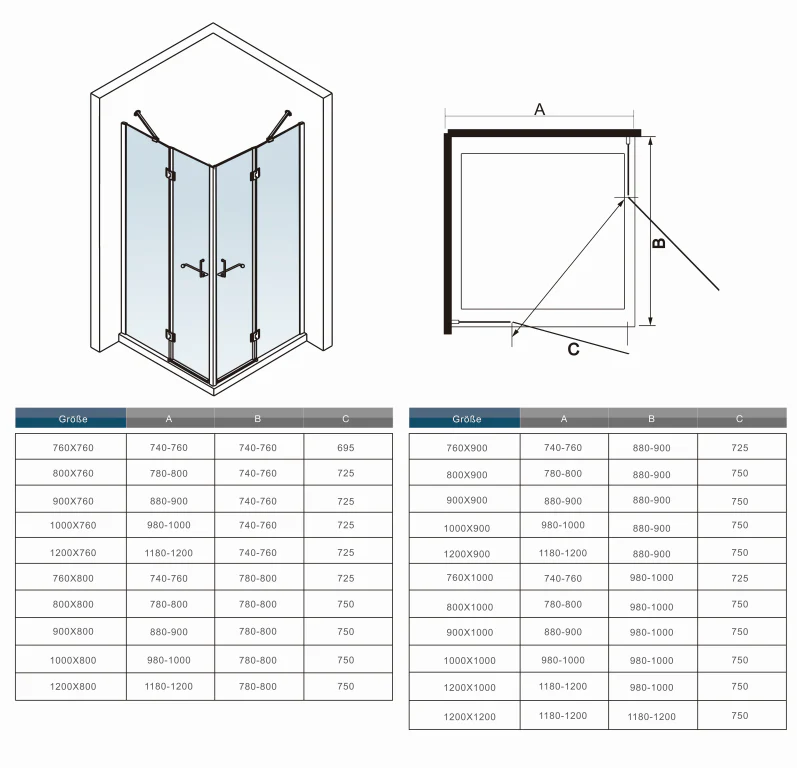 A

B

C

| Größe | A | B | C |
|---|---|---|---|
| 760X760 | 740-760 | 740-760 | 695 |
| 800X760 | 780-800 | 740-760 | 725 |
| 900X760 | 880-900 | 740-760 | 725 |
| 1000X760 | 980-1000 | 740-760 | 725 |
| 1200X760 | 1180-1200 | 740-760 | 725 |
| 760X800 | 740-760 | 780-800 | 725 |
| 800X800 | 780-800 | 780-800 | 750 |
| 900X800 | 880-900 | 780-800 | 750 |
| 1000X800 | 980-1000 | 780-800 | 750 |
| 1200X800 | 1180-1200 | 780-800 | 750 |

| Größe | A | B | C |
|---|---|---|---|
| 760X900 | 740-760 | 880-900 | 725 |
| 800X900 | 780-800 | 880-900 | 750 |
| 900X900 | 880-900 | 880-900 | 750 |
| 1000X900 | 980-1000 | 880-900 | 750 |
| 1200X900 | 1180-1200 | 880-900 | 750 |
| 760X1000 | 740-760 | 980-1000 | 725 |
| 800X1000 | 780-800 | 980-1000 | 750 |
| 900X1000 | 880-900 | 980-1000 | 750 |
| 1000X1000 | 980-1000 | 980-1000 | 750 |
| 1200X1000 | 1180-1200 | 980-1000 | 750 |
| 1200X1200 | 1180-1200 | 1180-1200 | 750 |